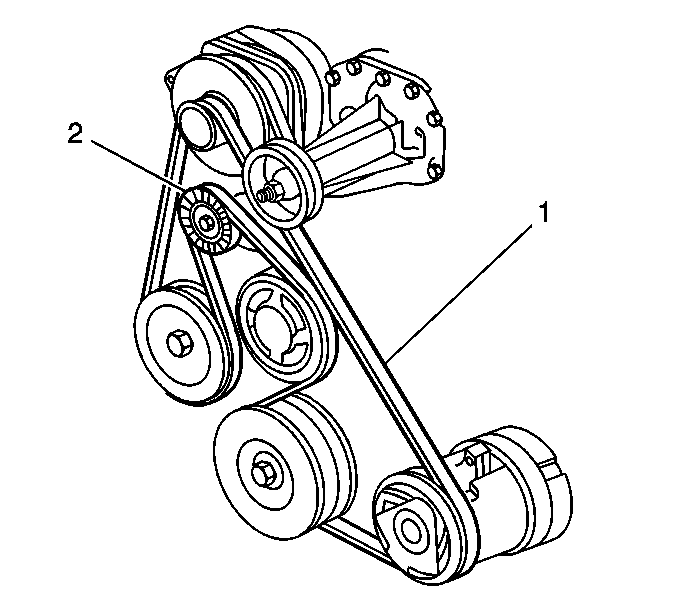 2

1