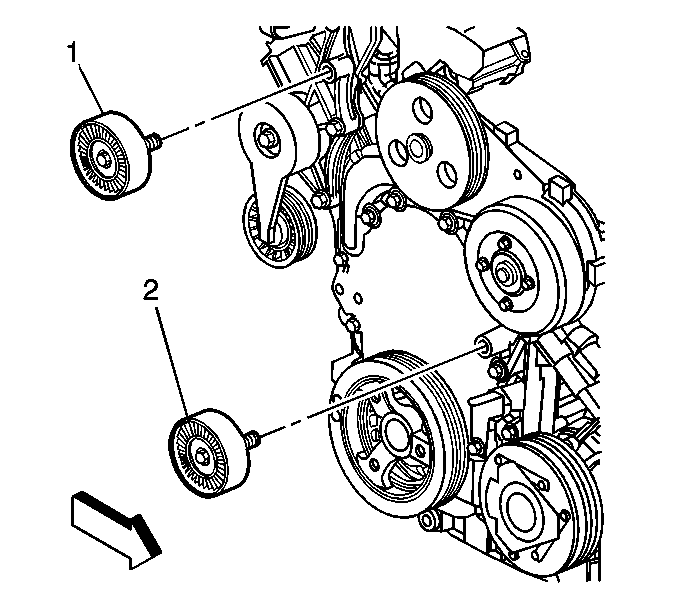 1

2