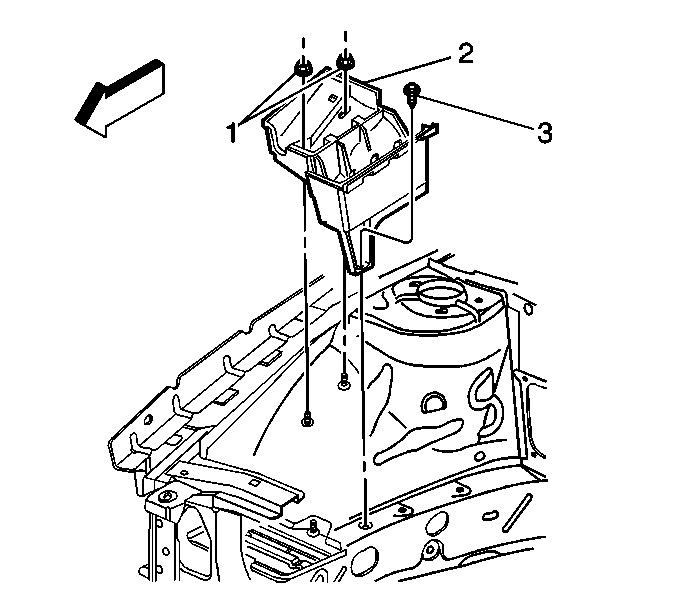 2
1
3