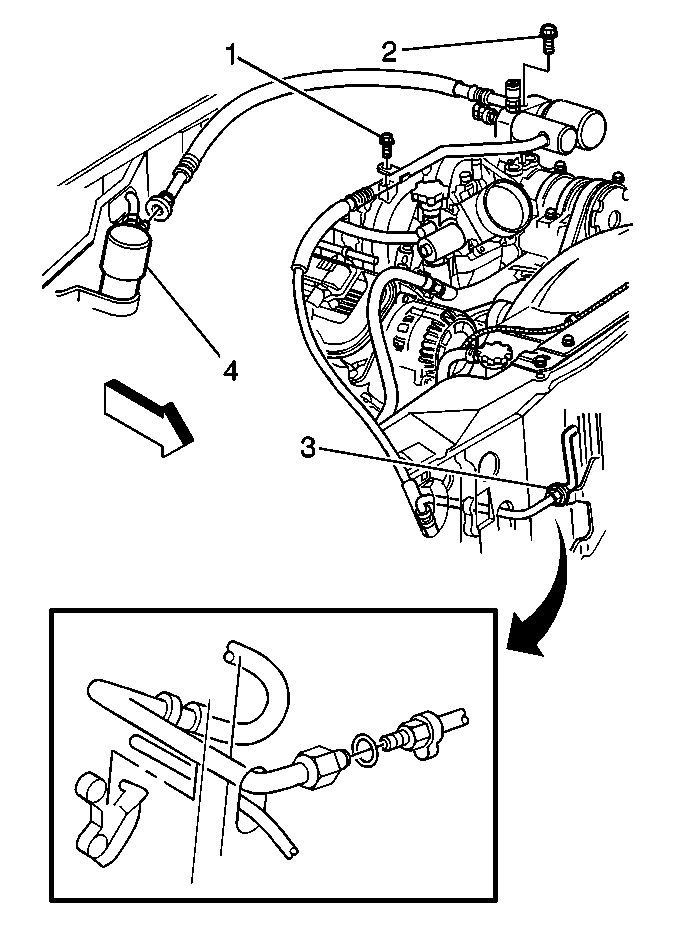 1
2
4
3