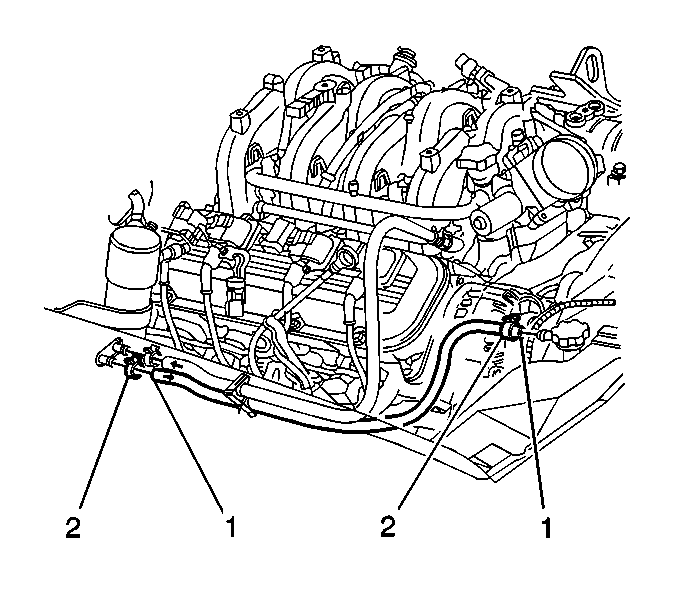 2
1
2
1