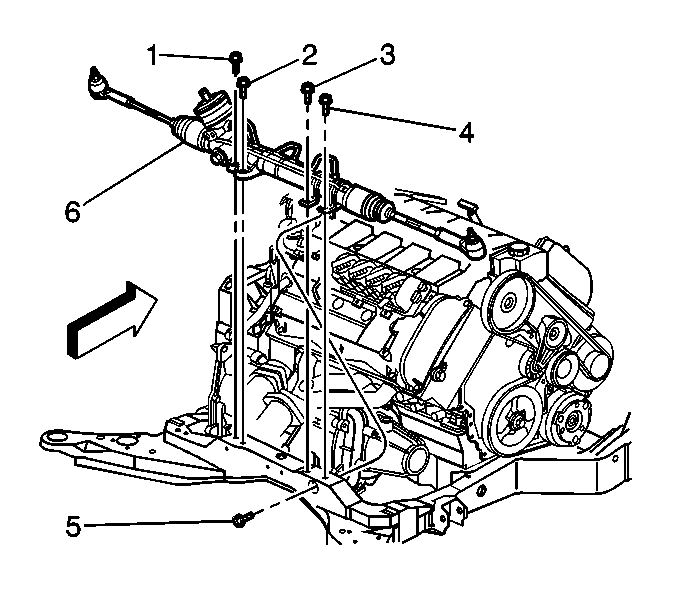 1
2
3
4
6
5