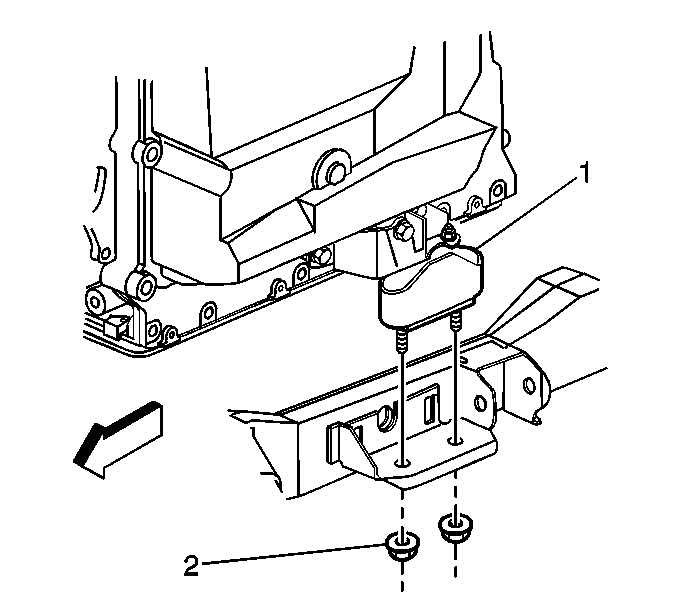 1

2