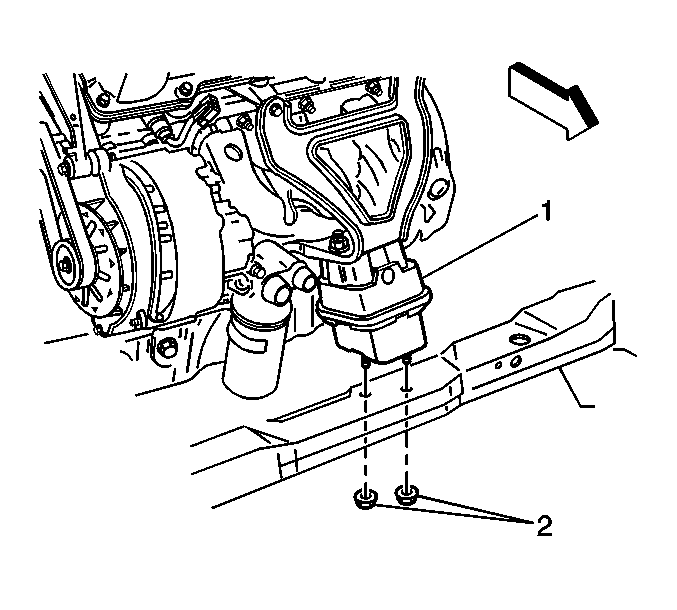 1

2