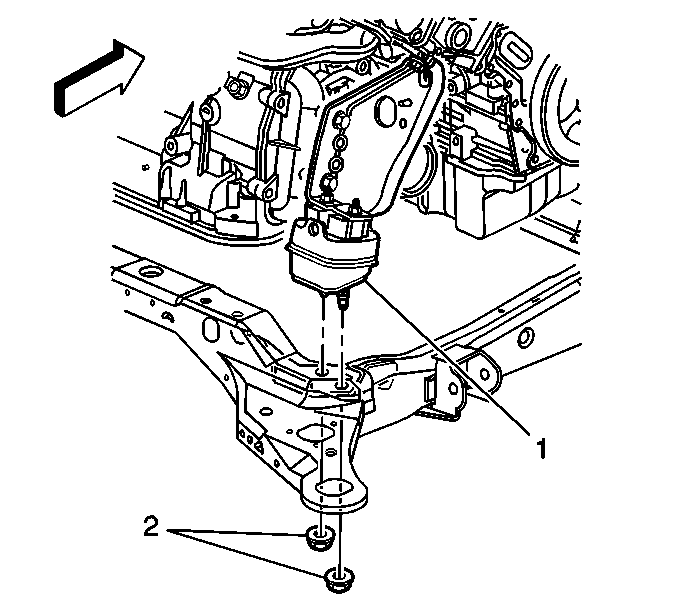 1

2