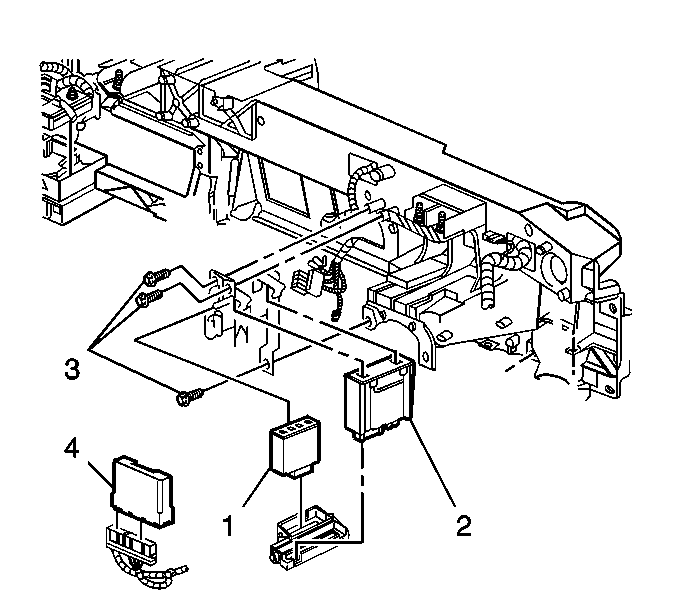 3
4
1
2