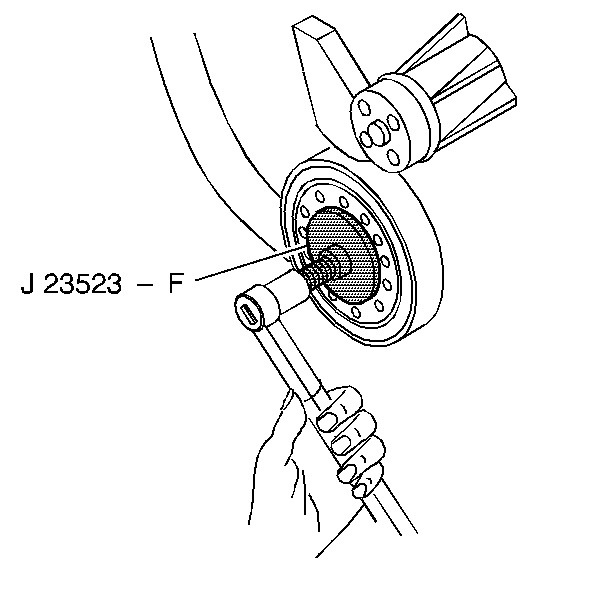 J 23523 – F