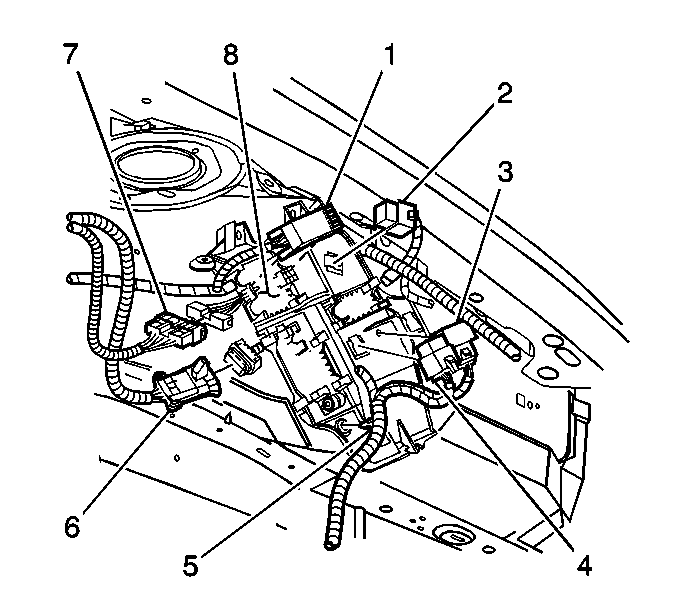 7
8
1
2
3
6
5
4