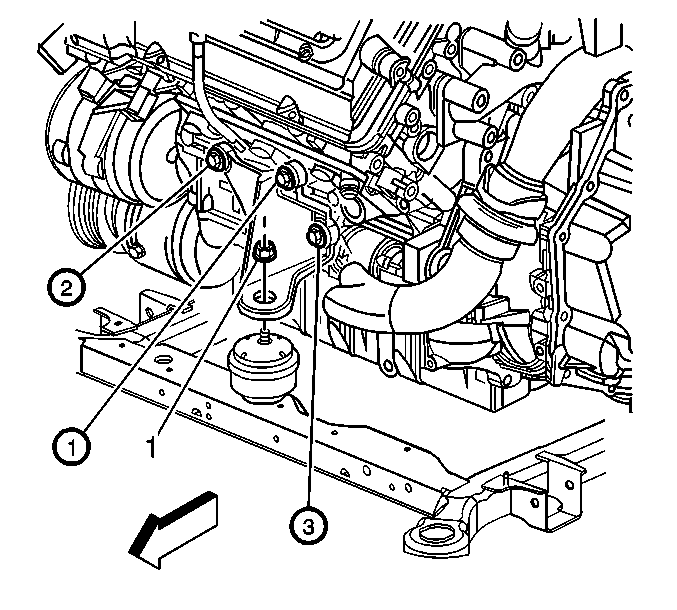 2
1
1
3