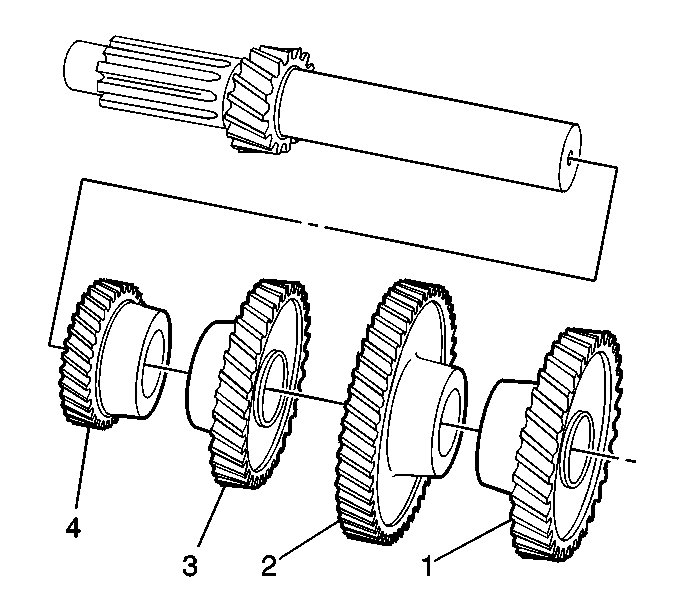 4

3

2

1