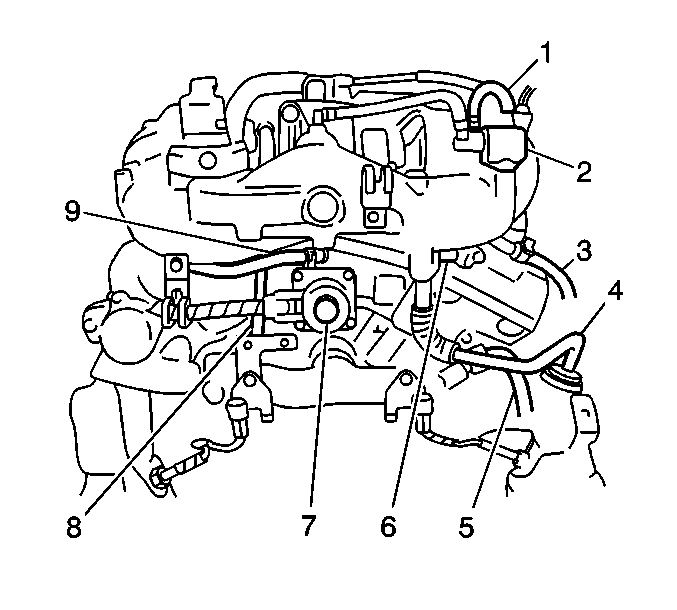 1
2
9
3
4
8
7
6
5