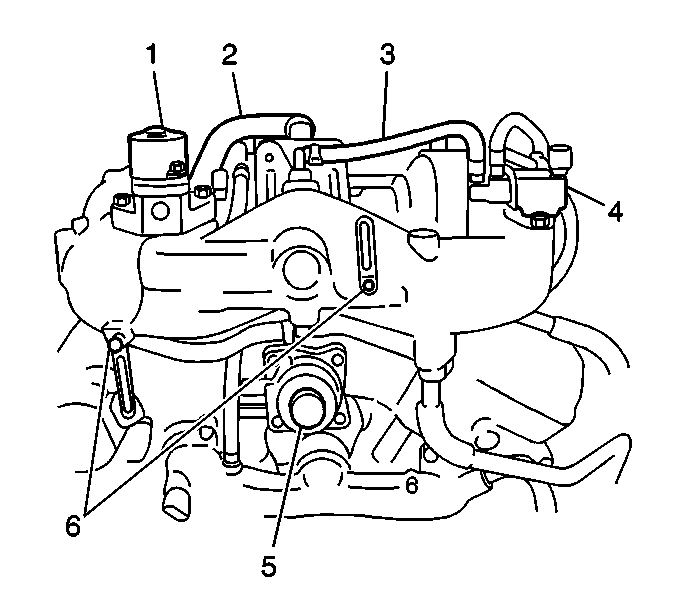 1
2
3
4
6
6
5