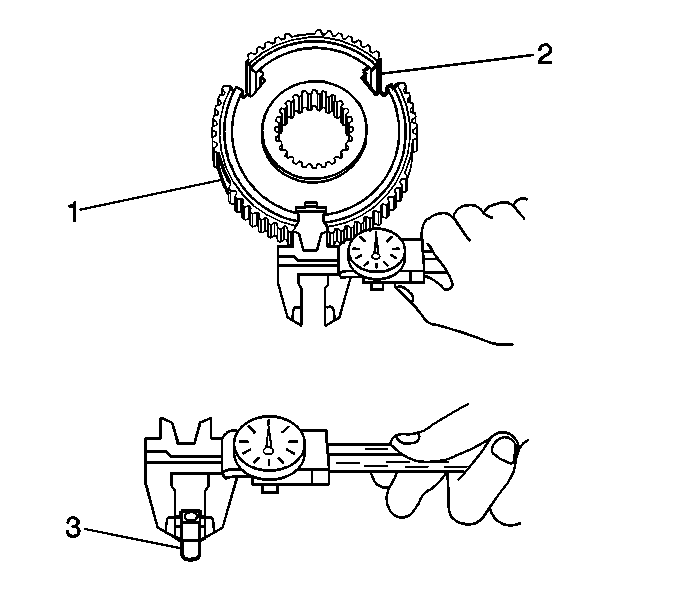 2
1
3