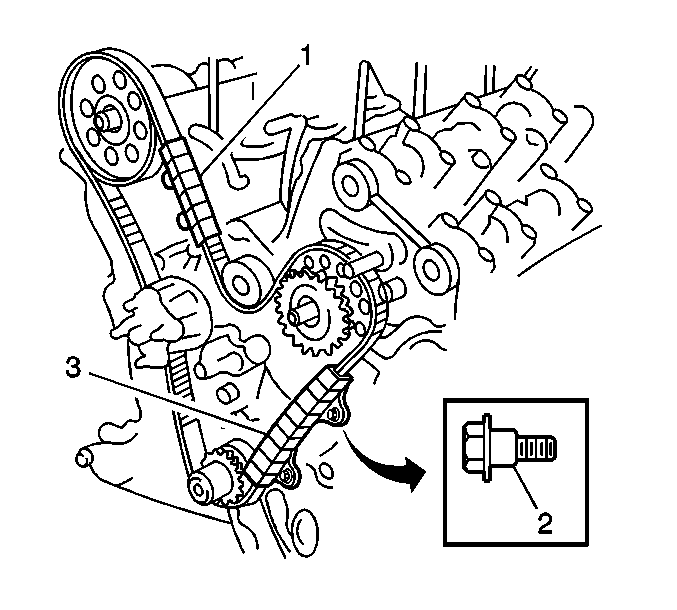 1
3
2