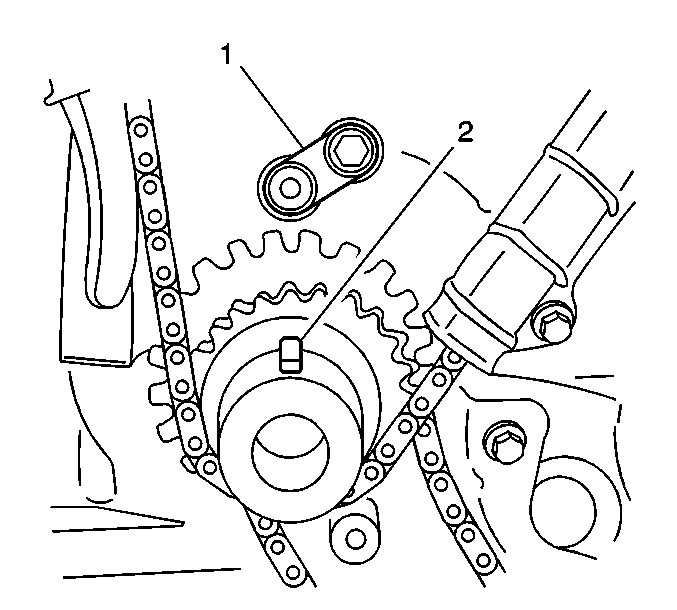 1
2