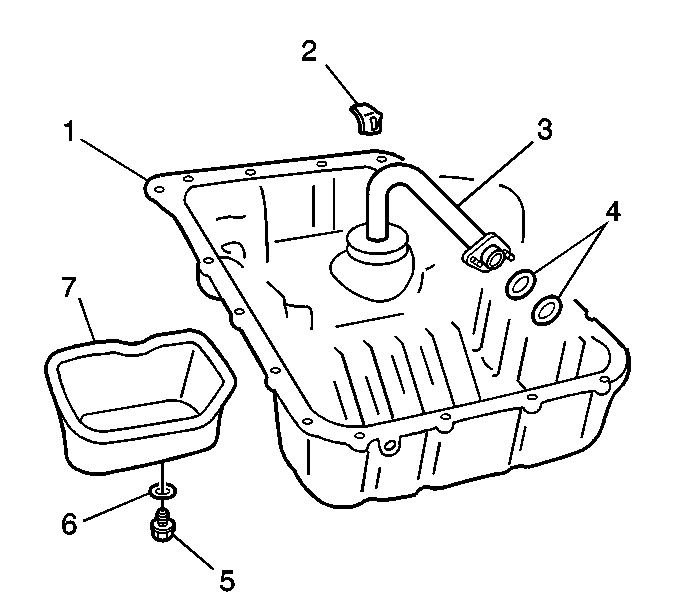 2
1
3
4
7
6
5