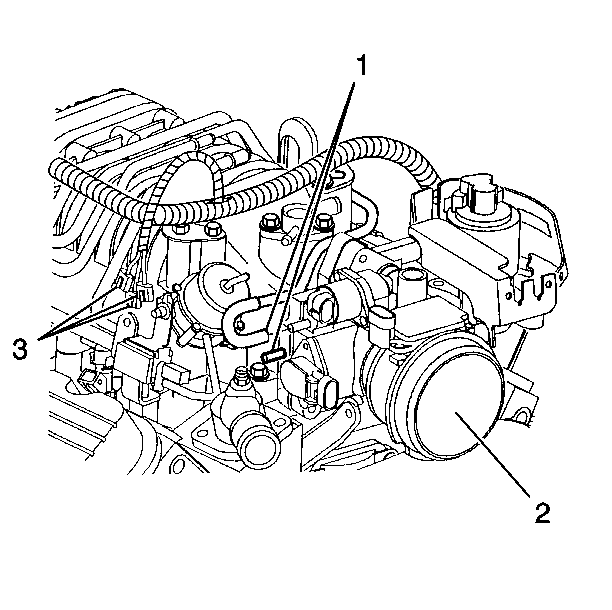 1

3

2