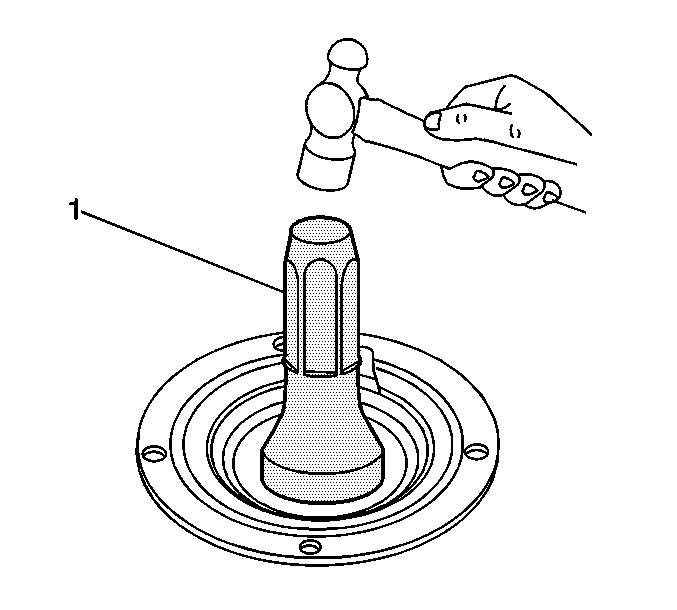 1