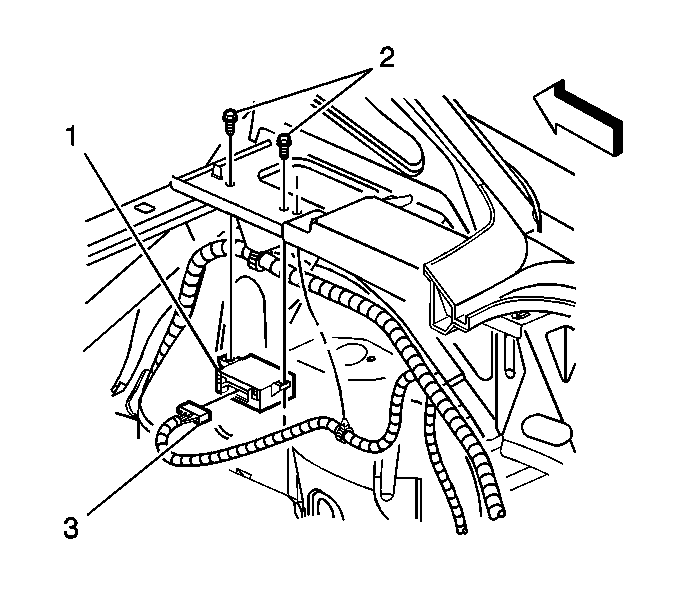 2
1
3