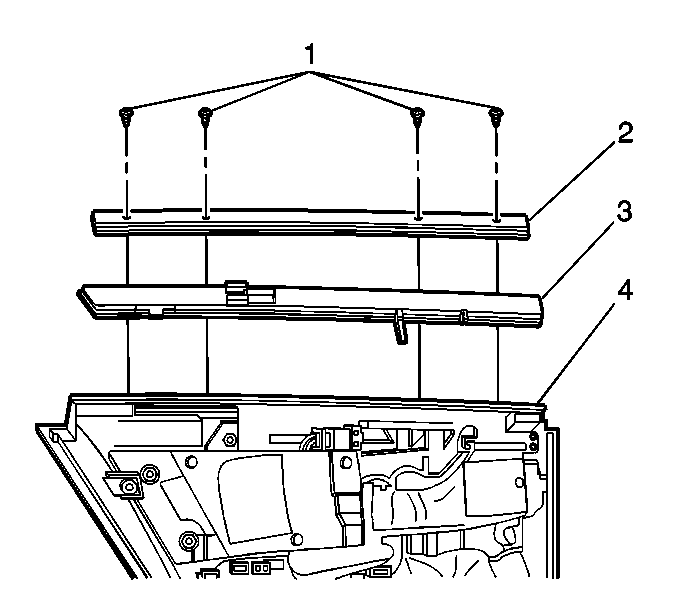 1
2
3
4