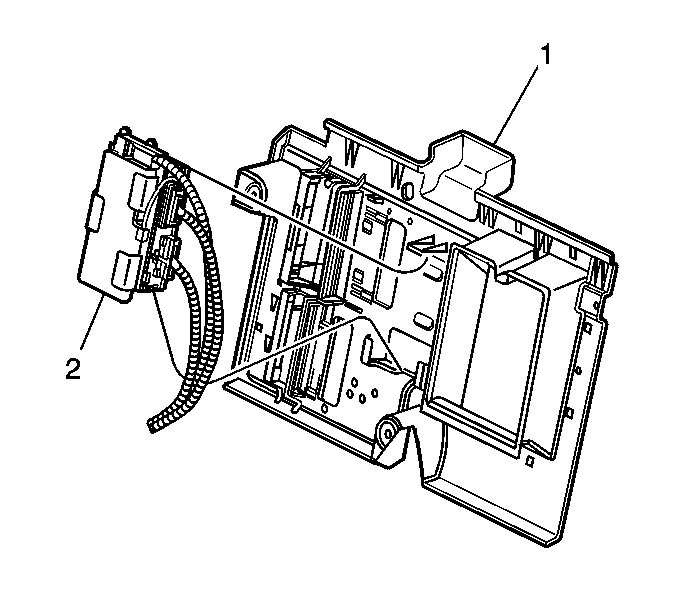 1

2