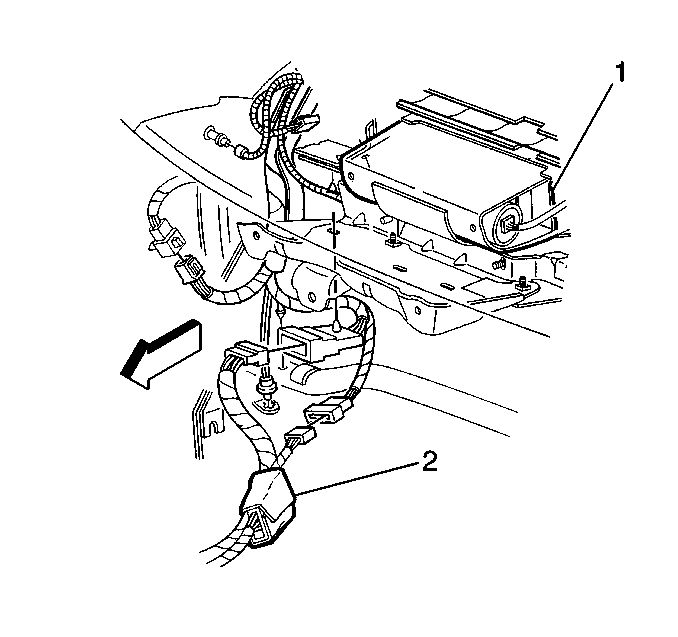 1

2