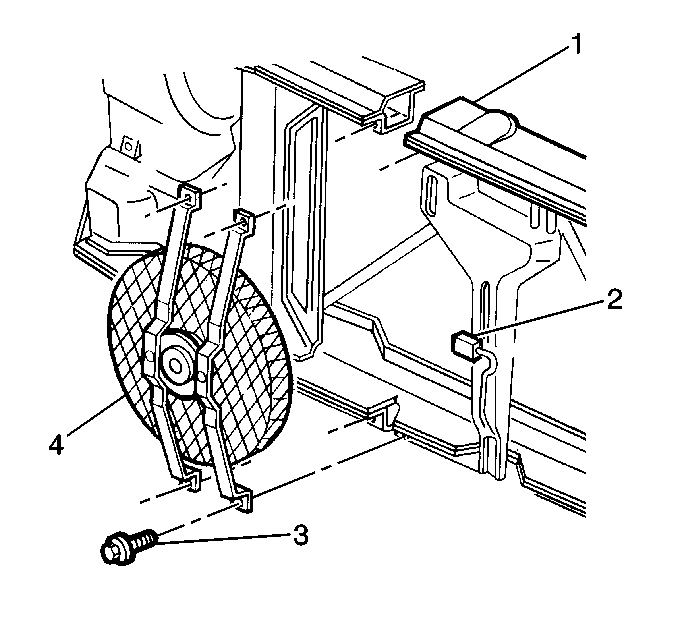 1
2
4
3