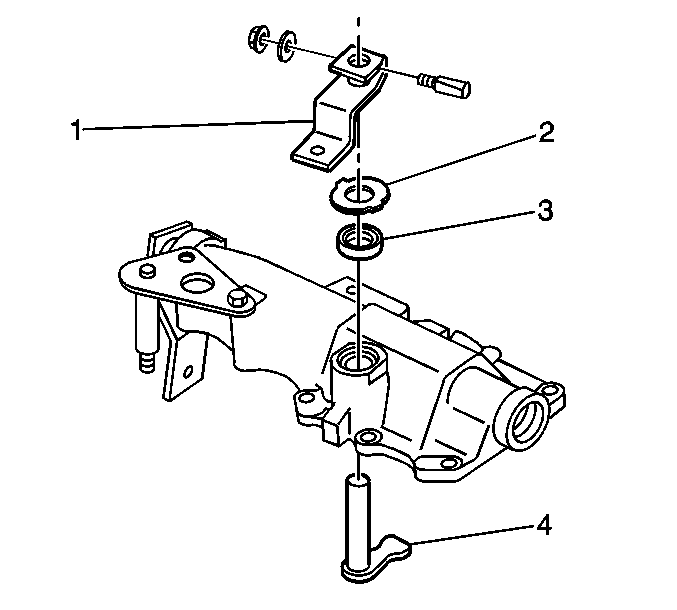 1
2
3
4