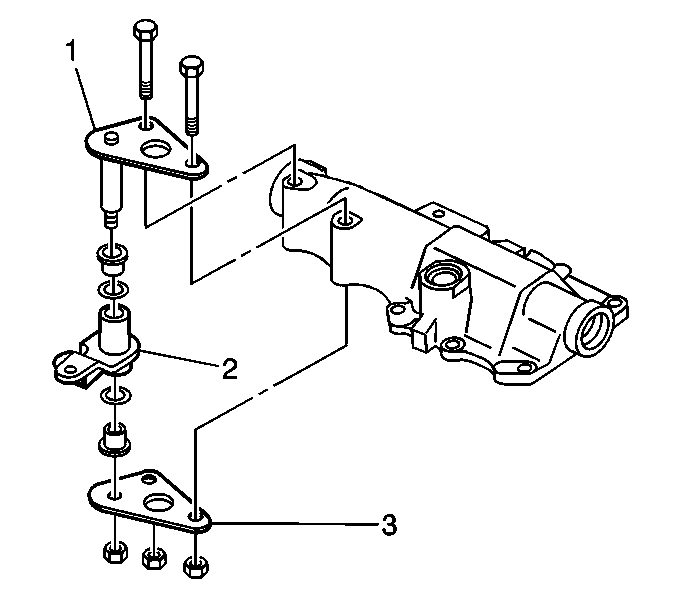 1
2
3