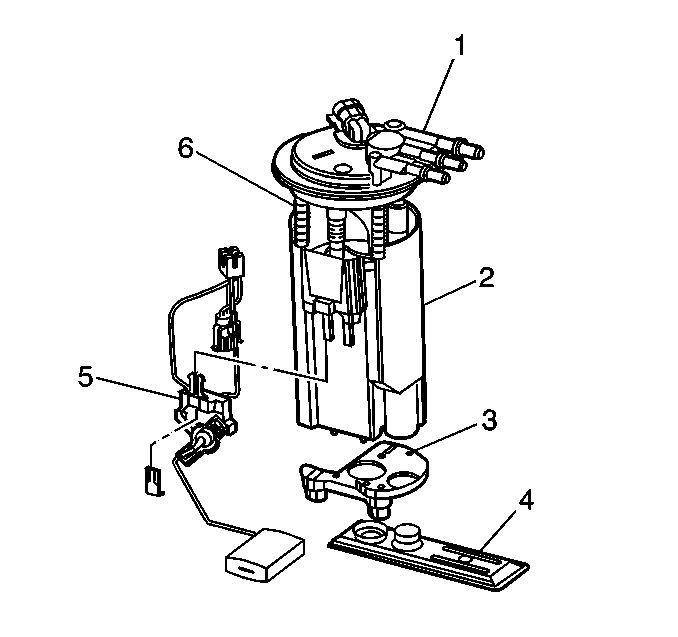 1
6
2
5
3
4