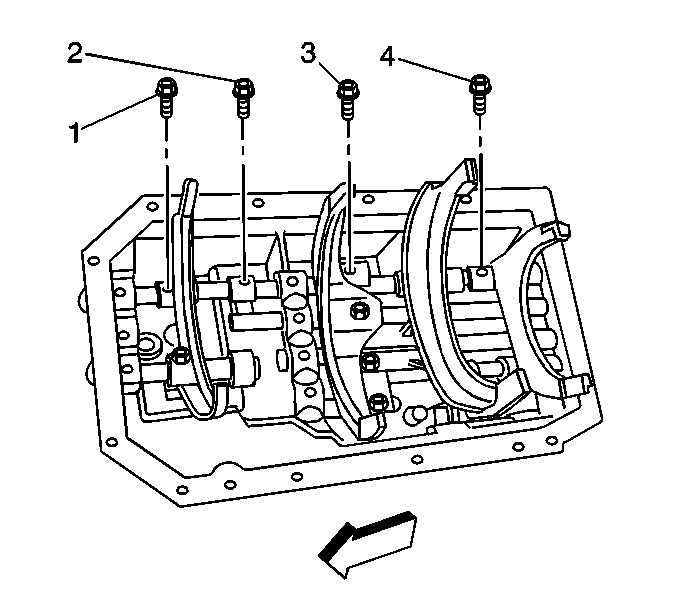 2
3
4
1