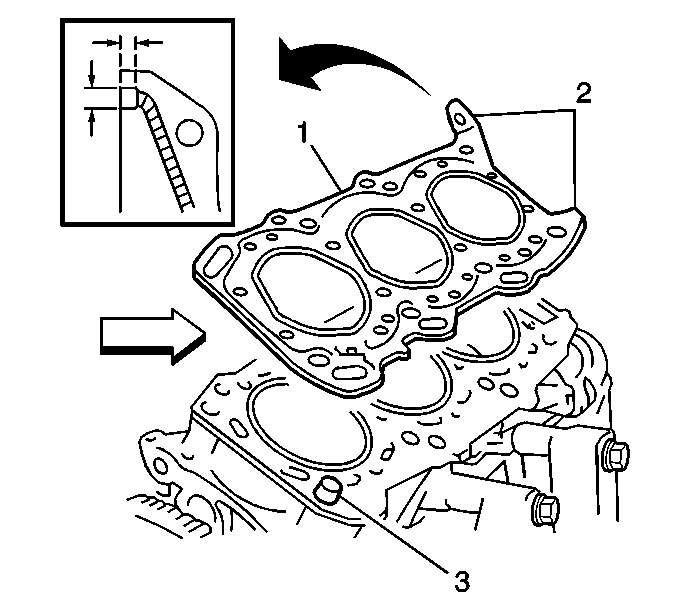 1
2
3