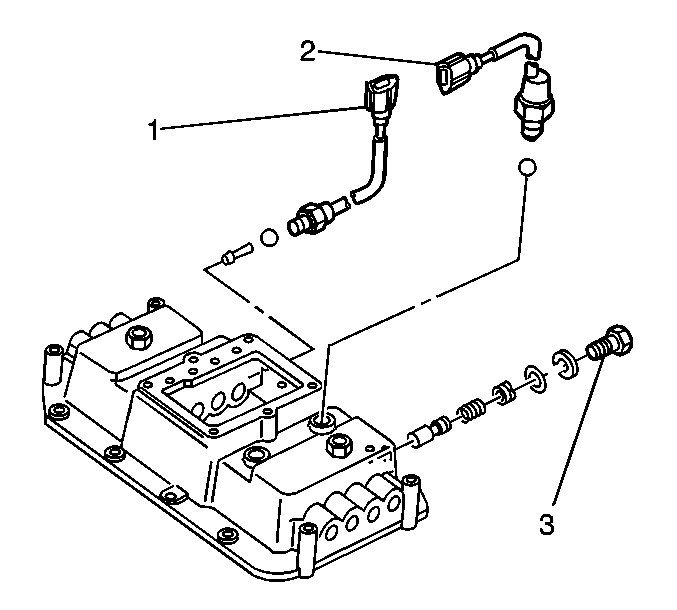 2
1
3