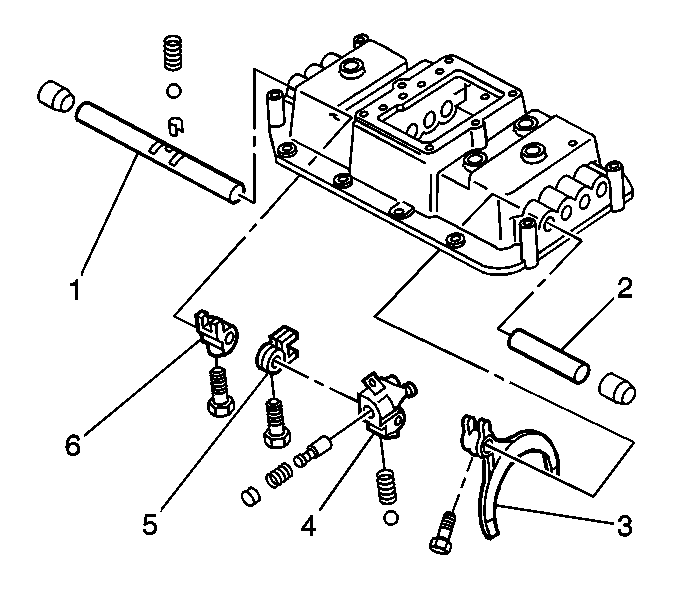 1
2
6
5
4
3