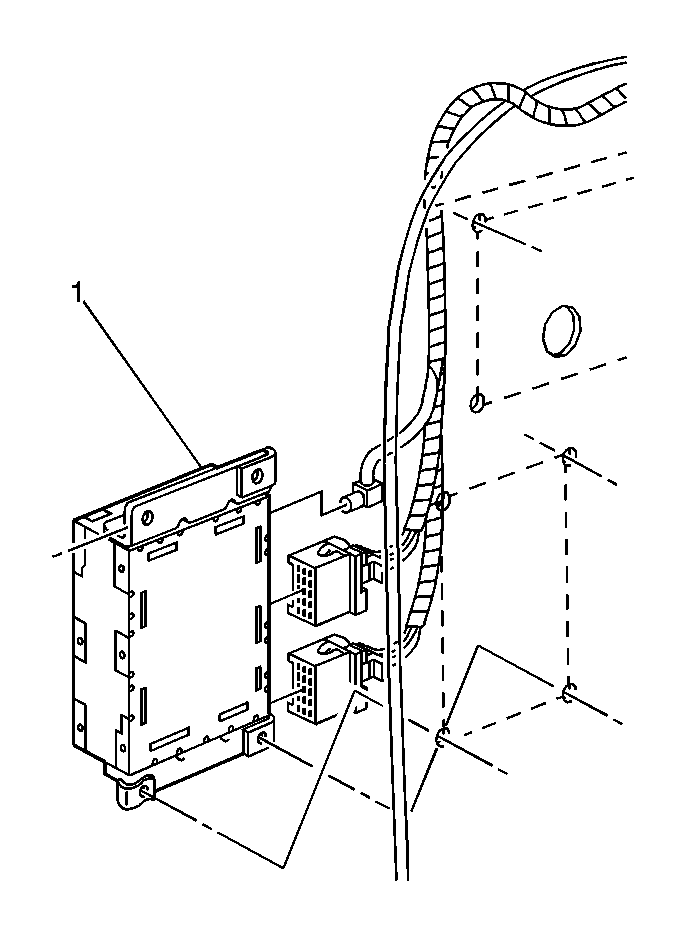 1