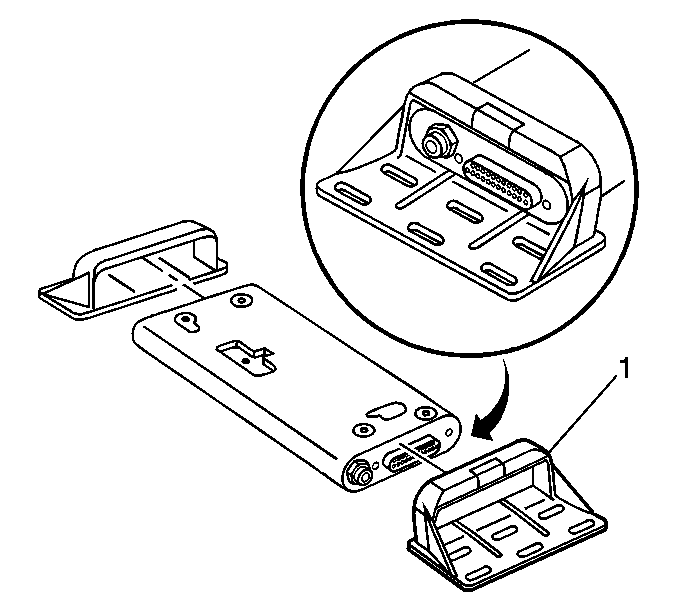 1