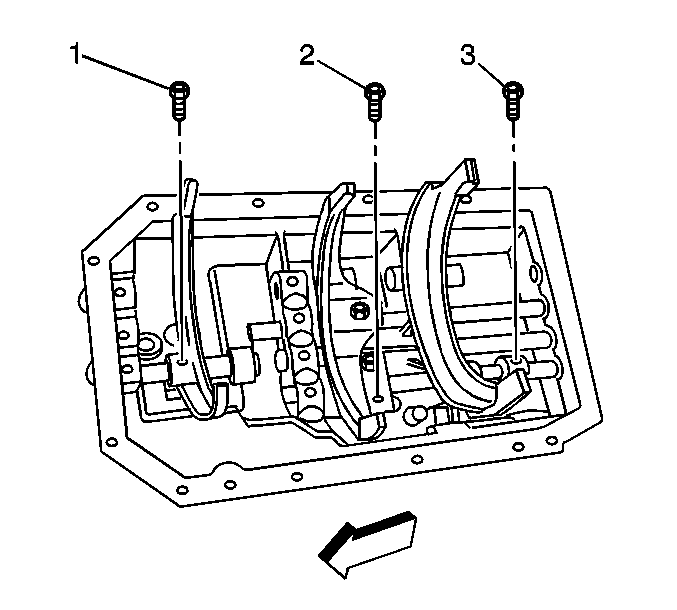 1
2
3