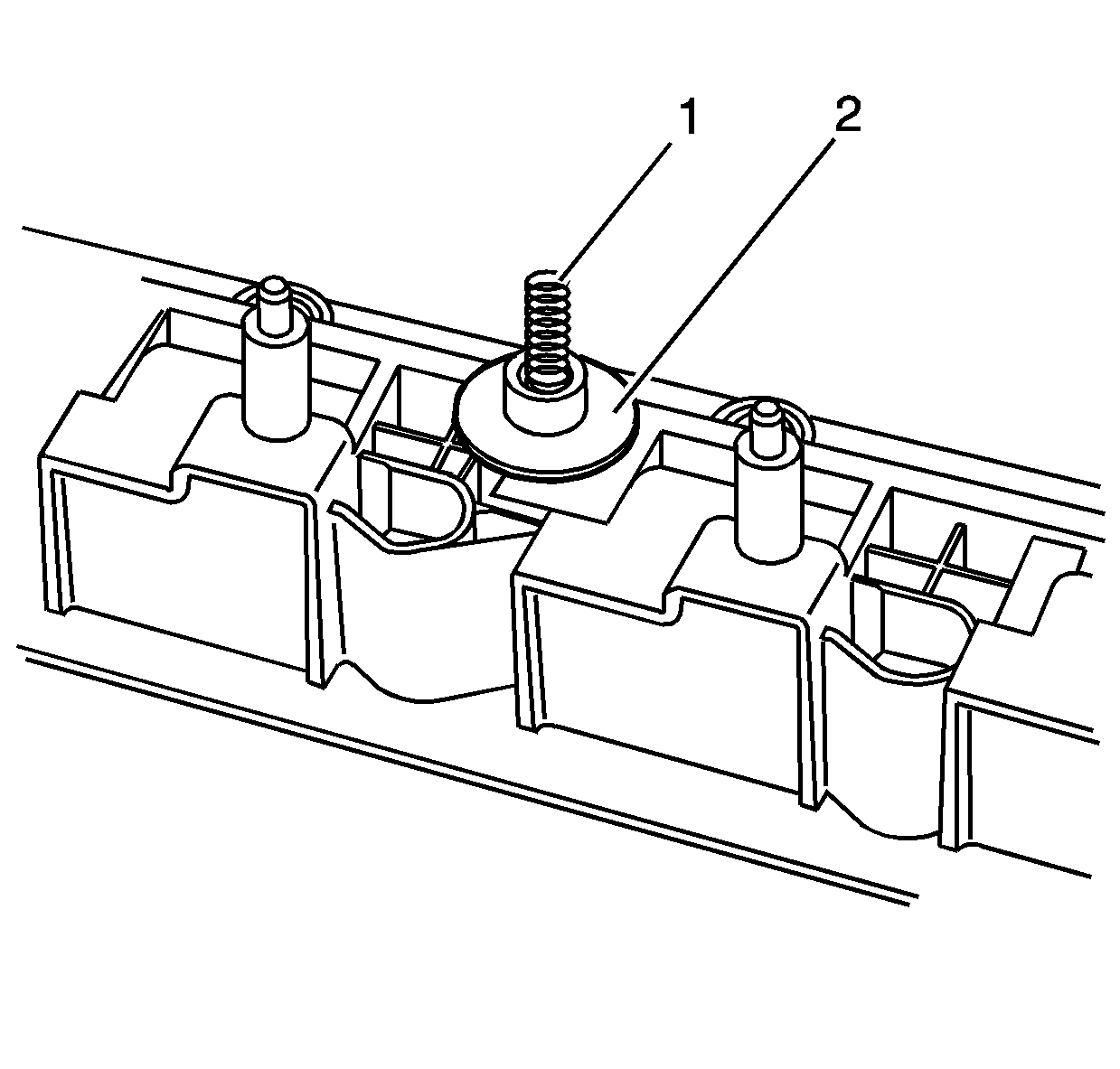 1 2