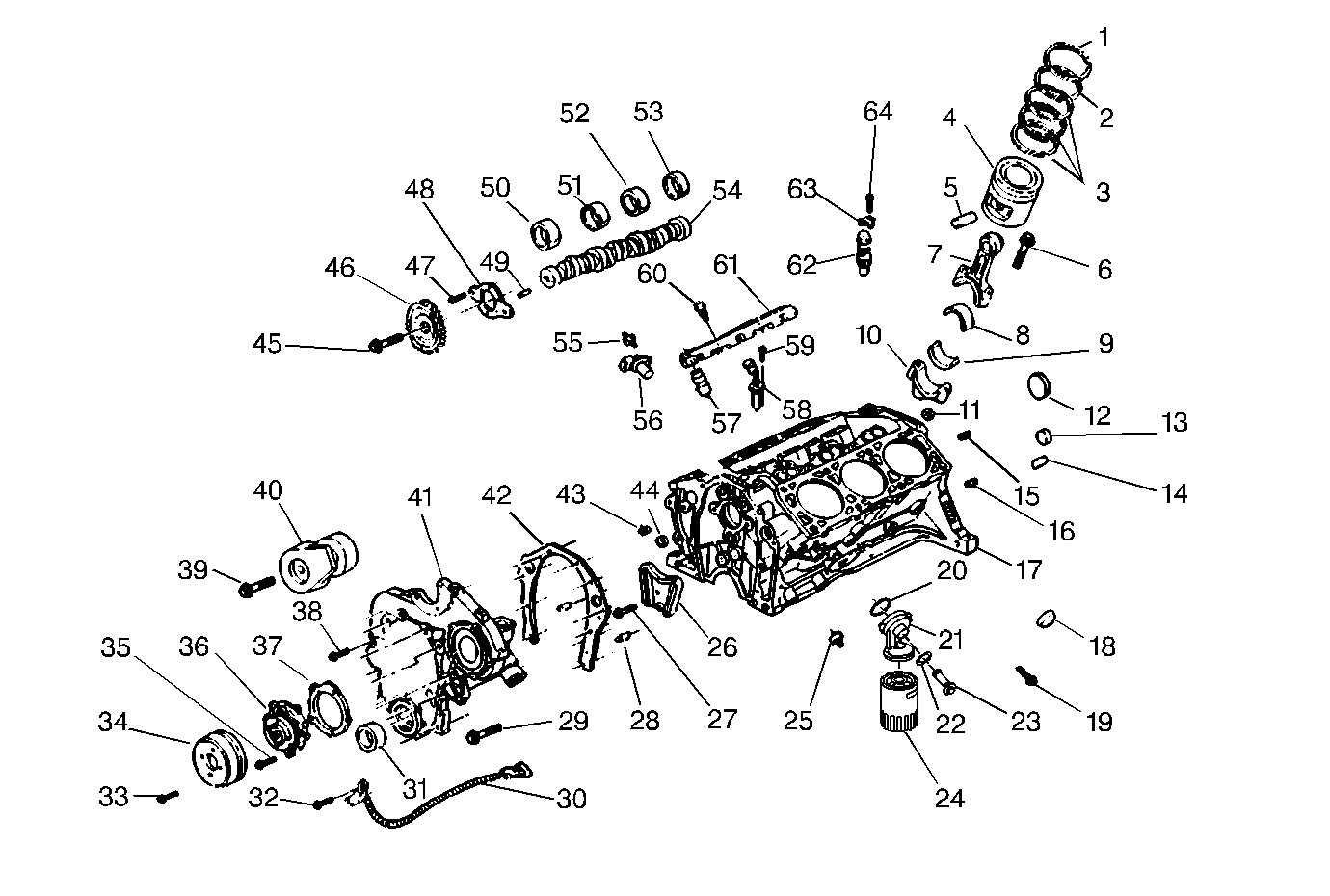 1
2
3
4
5
6
7
8
9
10
11
12
13
14
15
16
17
18
19
20
21
22
23
24
25
26
27
28
29
30
31
32
33
34
35
36
37
38
39
40
41
42
43
44
45
46
47
48
49
50
51
52
53
54
55
56
57
58
59
60
61
62
63
64