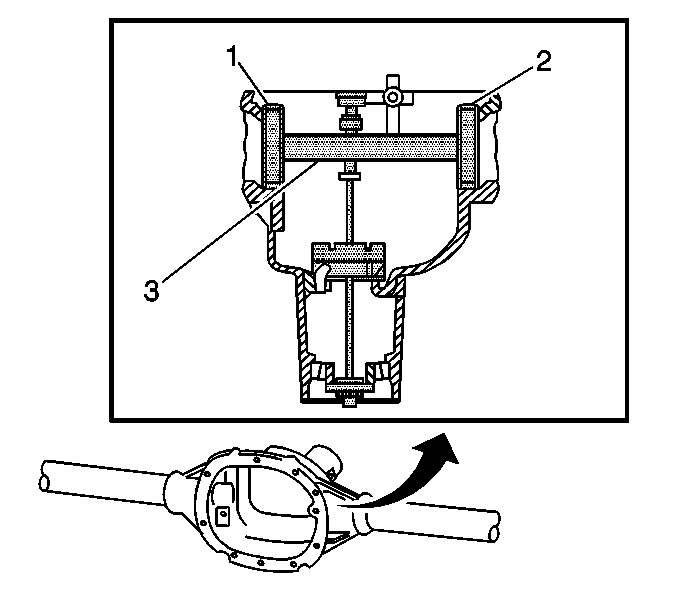 1
2
3