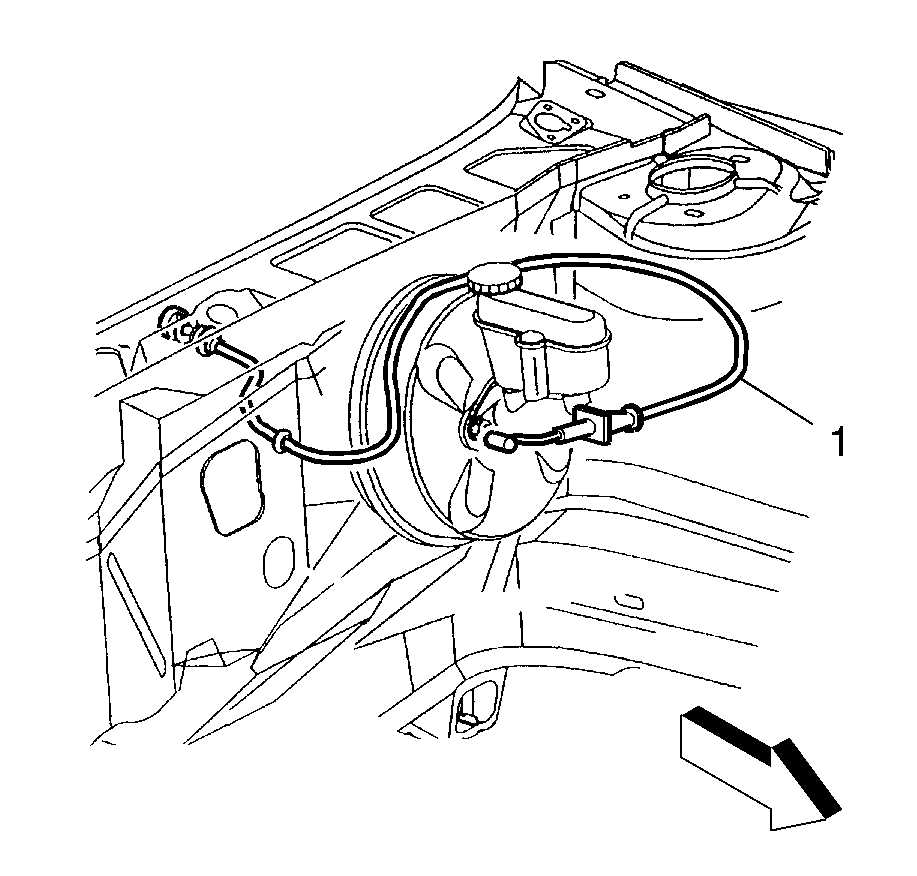 1