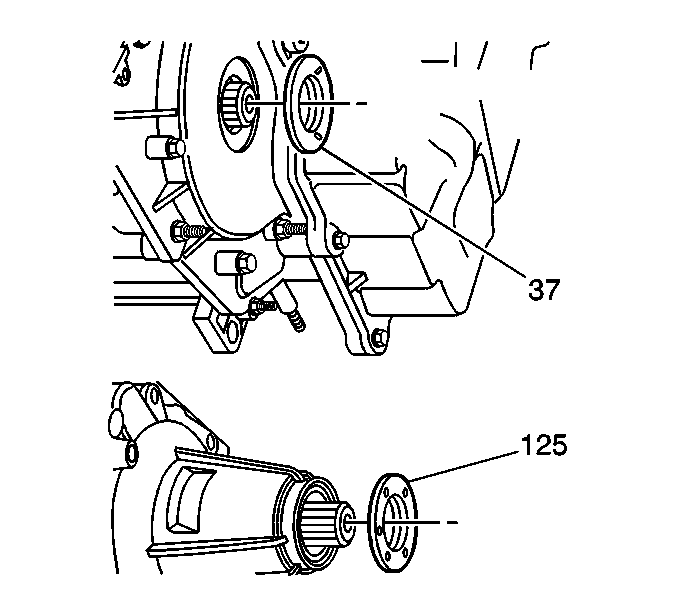 37

125