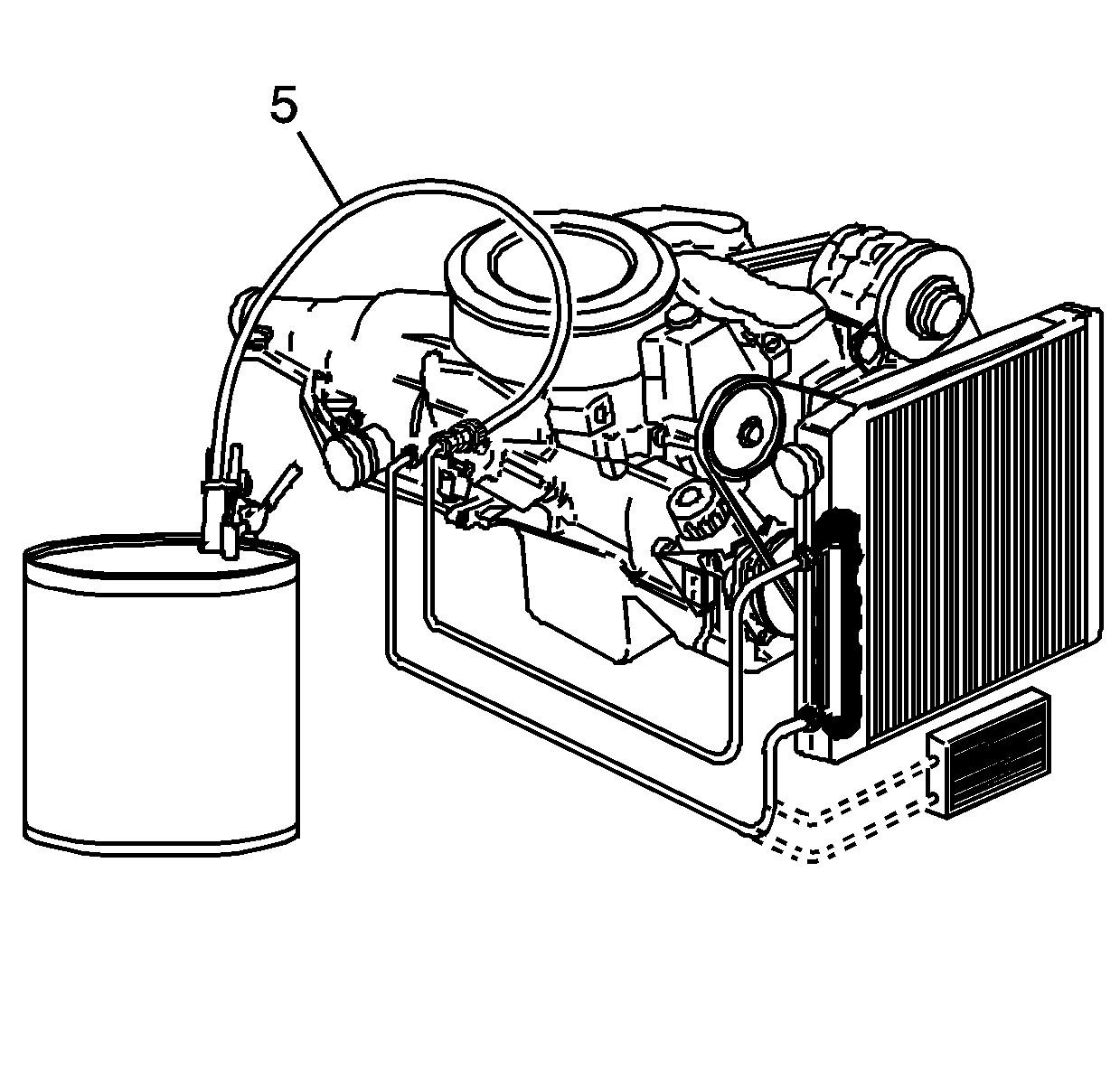 5