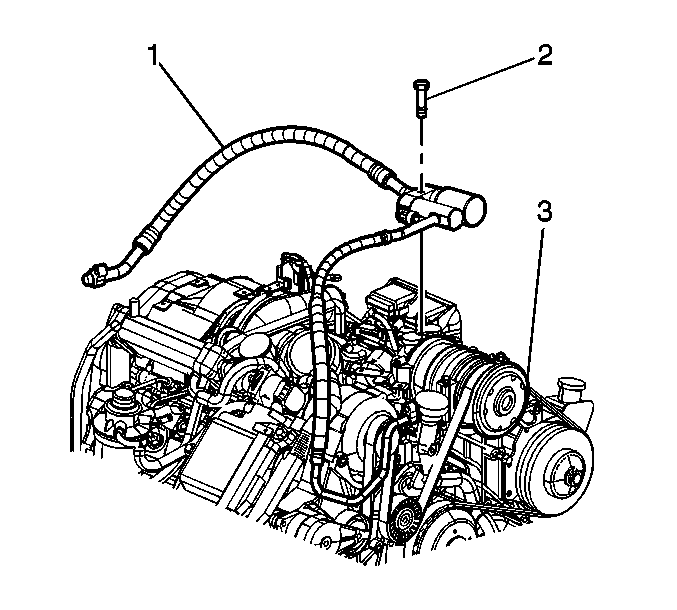 1
2
3