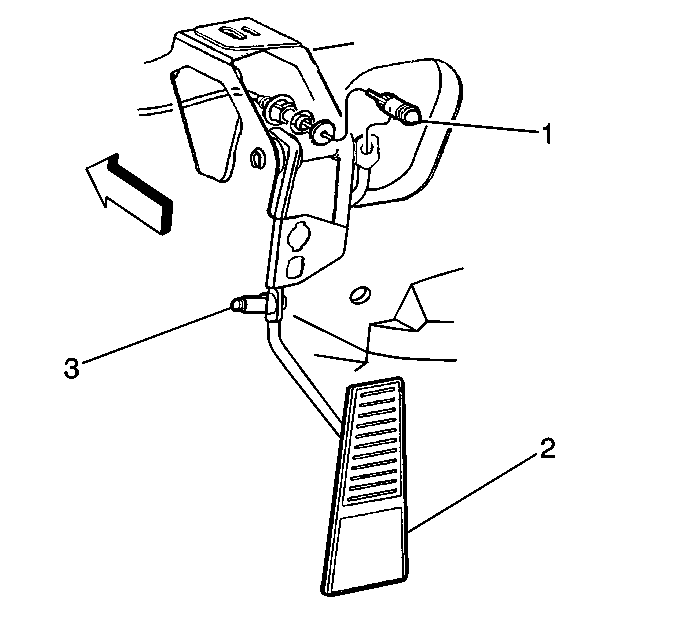 1
3
2