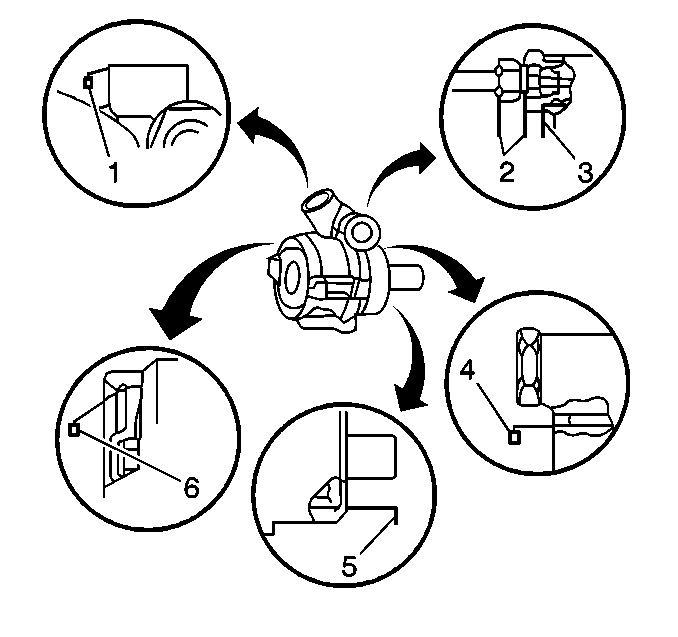 1
2
3
4
5
6