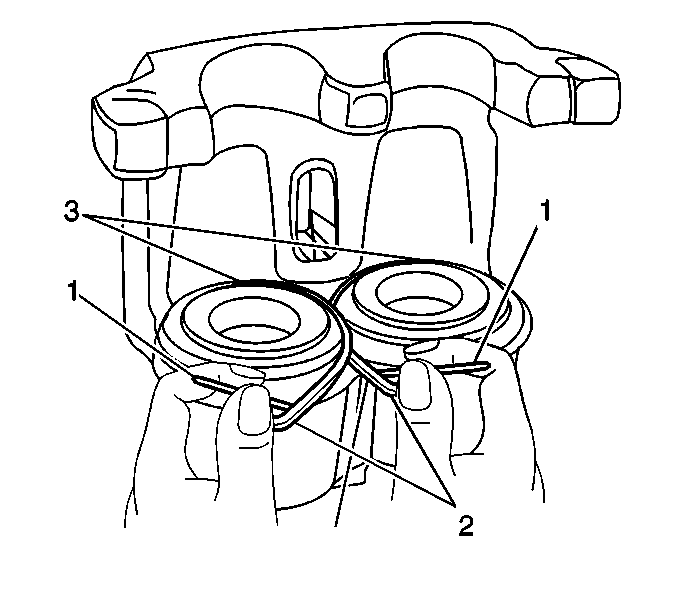 3
1
1
2