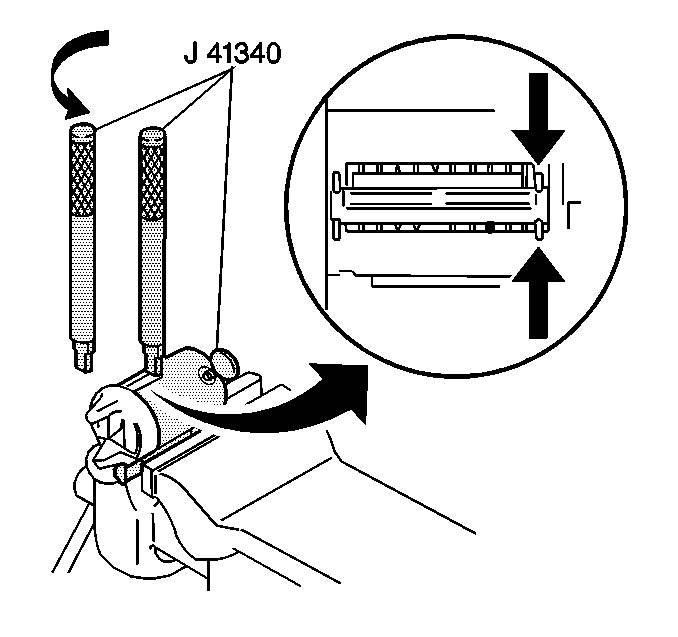 J 41340