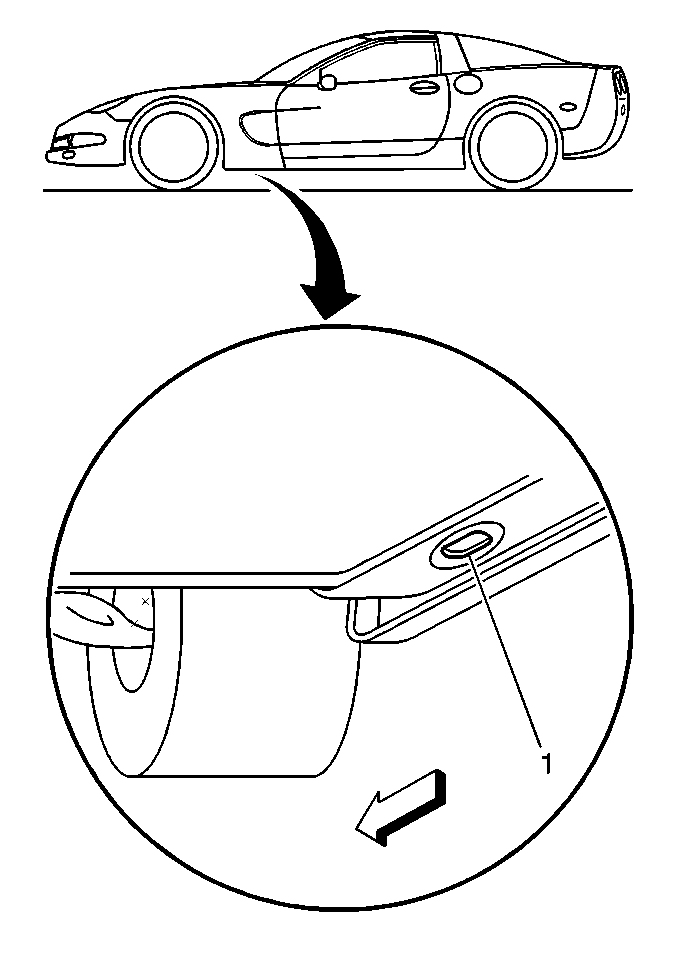 1