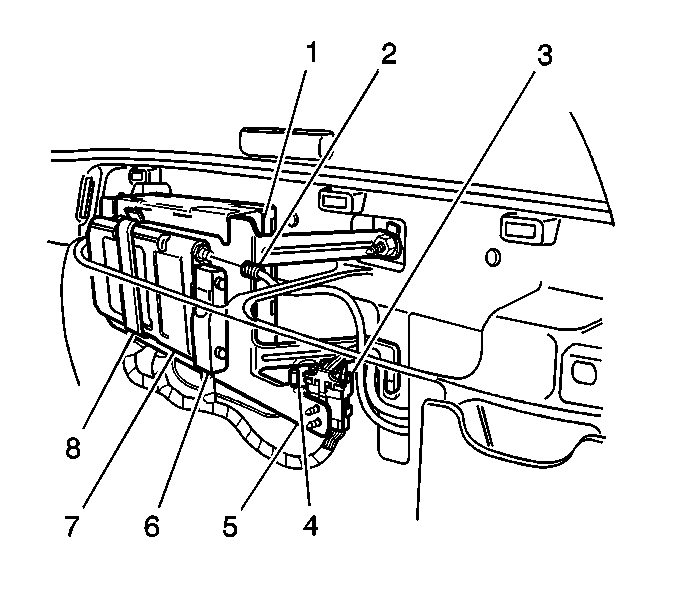 1
2
3
8
7
6
5
4